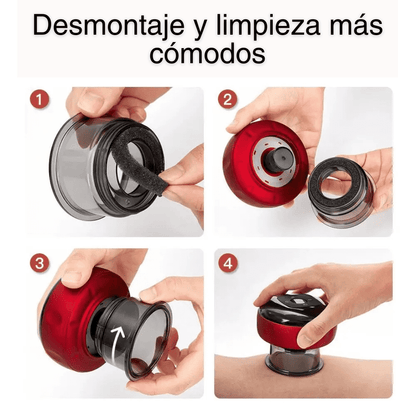 Desmontaje y limpieza más cómodos

1

2

3

4